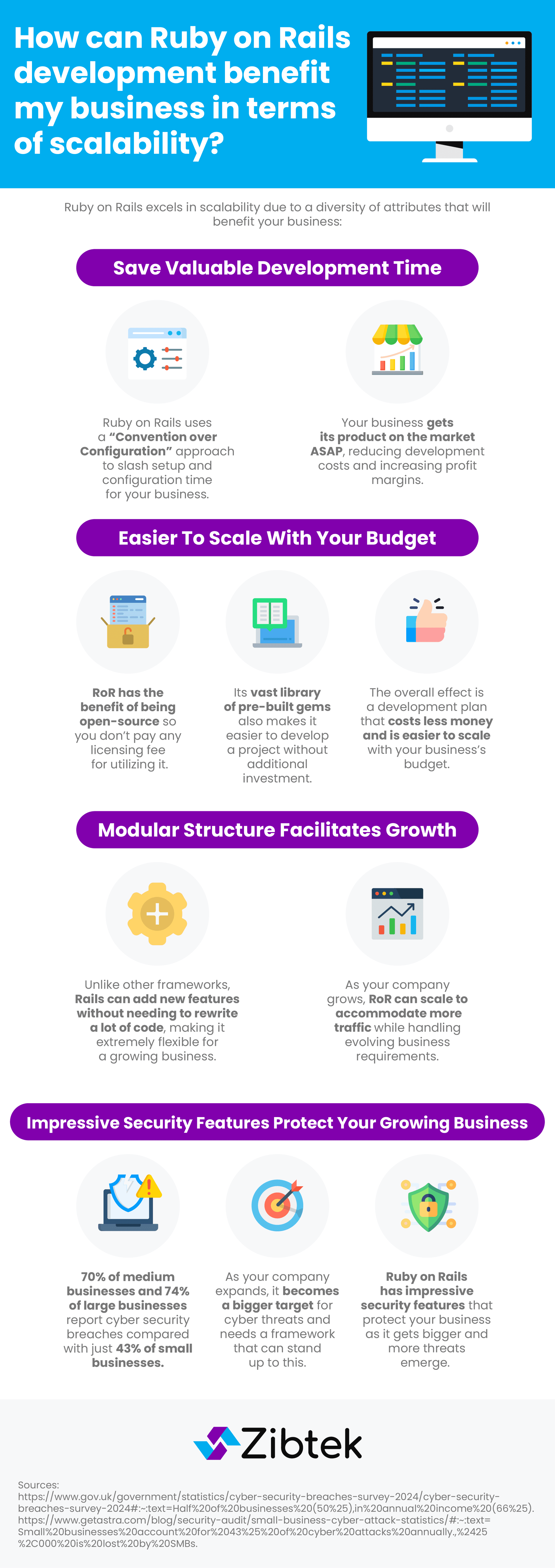 How can Ruby on Rails development benefit my business in terms of scalability?

Ruby on Rails excels in scalability due to a diversity of attributes that will benefit your business:

Save Valuable Development Time

Ruby on Rails uses a "Convention over Configuration" approach to slash setup and configuration time for your business.

Your business gets its product on the market ASAP, reducing development costs and increasing profit margins.

Easier To Scale With Your Budget

RoR has the benefit of being open-source so you don't pay any licensing fee for utilizing it.

Its vast library of pre-built gems also makes it easier to develop a project without additional investment.

The overall effect is a development plan that costs less money and is easier to scale with your business's budget.

Modular Structure Facilitates Growth

Unlike other frameworks, Rails can add new features without needing to rewrite a lot of code, making it extremely flexible for a growing business.

As your company grows, RoR can scale to accommodate more traffic while handling evolving business requirements.

Impressive Security Features Protect Your Growing Business

70% of medium businesses and 74% of large businesses report cyber security breaches compared with just 43% of small businesses.

As your company expands, it becomes a bigger target for cyber threats and needs a framework that can stand up to this.

Ruby on Rails has impressive security features that protect your business as it gets bigger and more threats emerge.

Zibtek

Sources:
https://www.gov.uk/government/statistics/cyber-security-breaches-survey-2024/cyber-security-breaches-survey-2024#:~:text=Half%20of%20businesses%20(50%25),in%20annual%20income%20(66%25).
https://www.getastra.com/blog/security-audit/small-business-cyber-attack-statistics/#:~:text=Small%20businesses%20account%20for%2043%25%20of%20cyber%20attacks%20annually.,%2425%2C000%20is%20lost%20by%20SMBs.